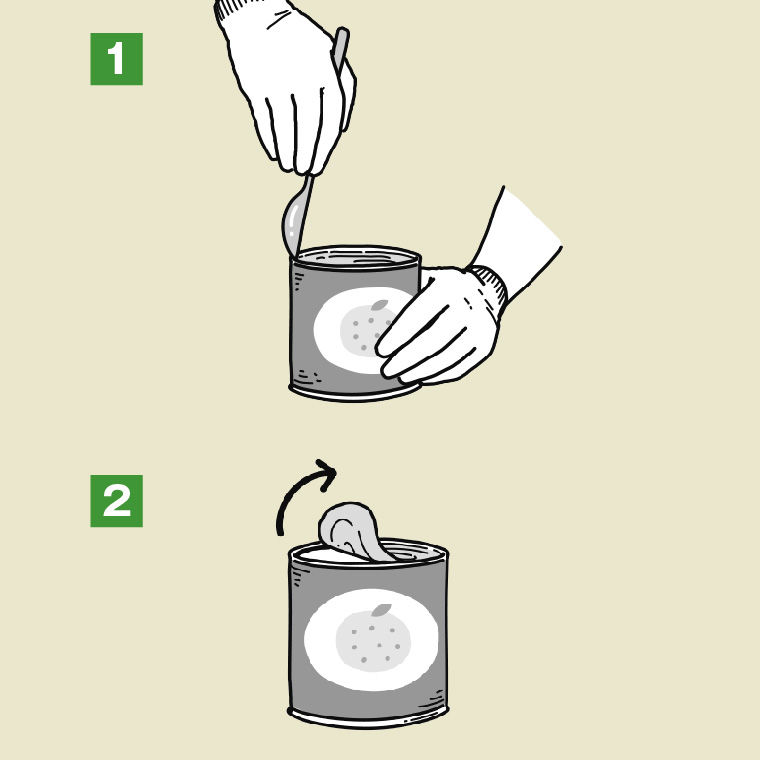 1

2